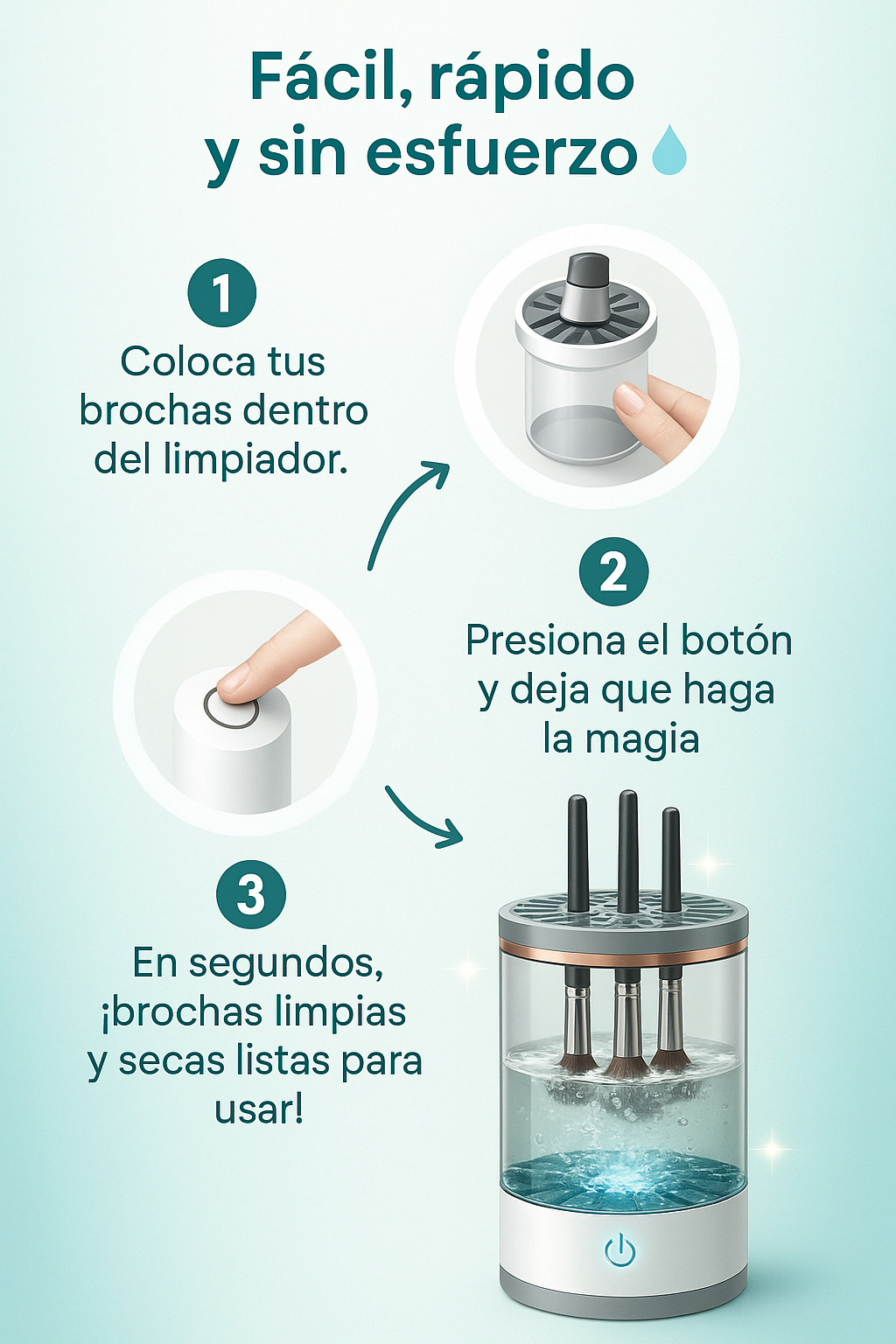 Fácil, rápido y sin esfuerzo

1
Coloca tus brochas dentro del limpiador.

2
Presiona el botón y deja que haga la magia

3
En segundos, ¡brochas limpias y secas listas para usar!